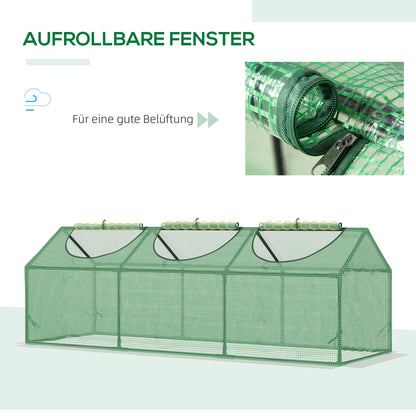 AUFROLLBARE FENSTER

Für eine gute Belüftung