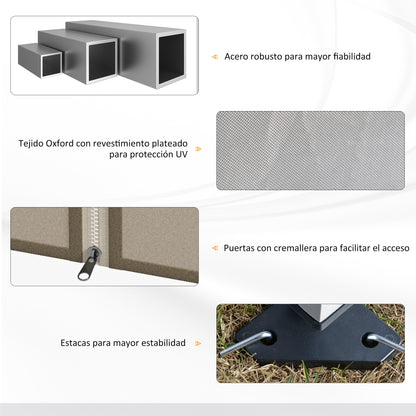 Acero robusto para mayor fiabilidad

Tejido Oxford con revestimiento plateado para protección UV

Puertas con cremallera para facilitar el acceso

Estacas para mayor estabilidad