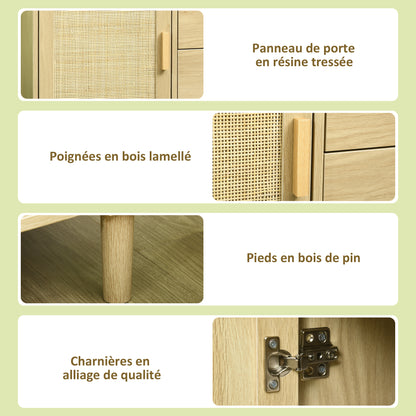 Panneau de porte en résine tressée

Poignées en bois lamellé

Pieds en bois de pin

Charnières en alliage de qualité