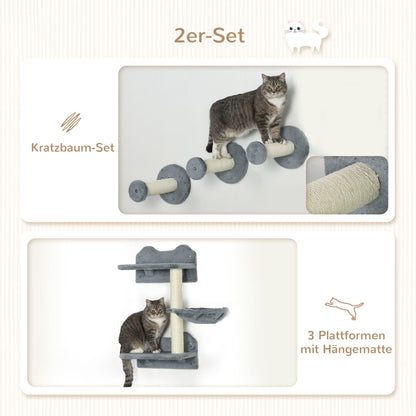 2er-Set

Kratzbaum-Set

3 Plattformen mit Hängematte