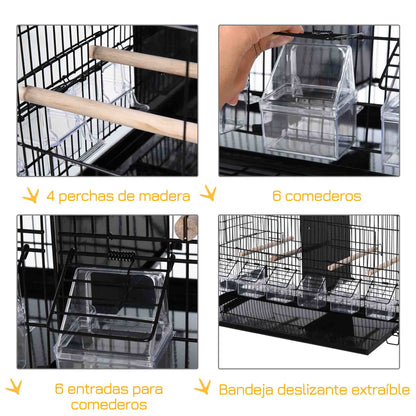 4 perchas de madera

6 comederos

6 entradas para comederos

Bandeja deslizante extraíble