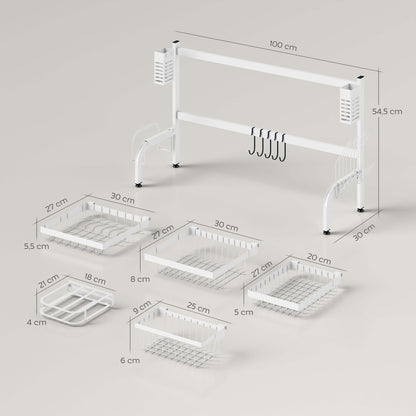 100 cm
54,5 cm
30 cm
27 cm
30 cm
5,5 cm
27 cm
30 cm
8 cm
27 cm
20 cm
5 cm
21 cm
18 cm
4 cm
9 cm
25 cm
6 cm