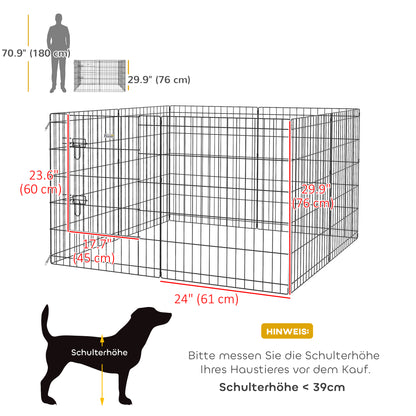 70.9" (180 cm)

29.9" (76 cm)

23.6" (60 cm)

29.9" (76 cm)

17.7" (45 cm)

24" (61 cm)

Schulterhöhe

HINWEIS:

Bitte messen Sie die Schulterhöhe Ihres Haustieres vor dem Kauf.

Schulterhöhe < 39cm