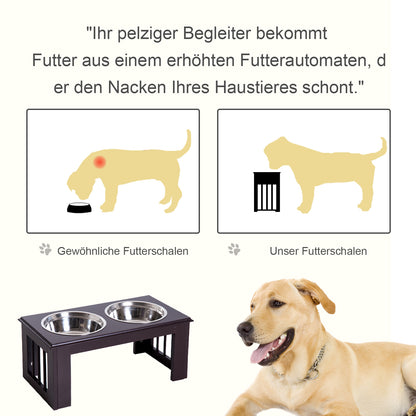 "Ihr pelziger Begleiter bekommt Futter aus einem erhöhten Futterautomaten, d er den Nacken Ihres Haustieres schont."

Gewöhnliche Futterschalen

Unser Futterschalen