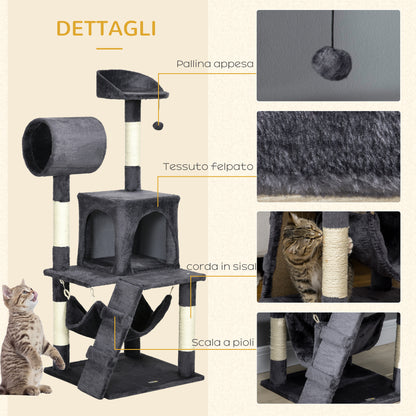 DETTAGLI

Pallina appesa

Tessuto felpato

corda in sisal

Scala a pioli