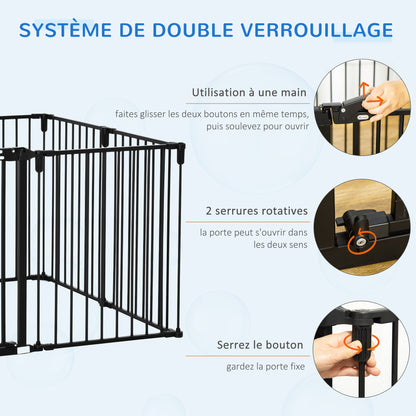 SYSTÈME DE DOUBLE VERROUILLAGE

Utilisation à une main

faites glisser les deux boutons en même temps, puis soulevez pour ouvrir

2 serrures rotatives

la porte peut s'ouvrir dans les deux sens

Serrez le bouton

gardez la porte fixe