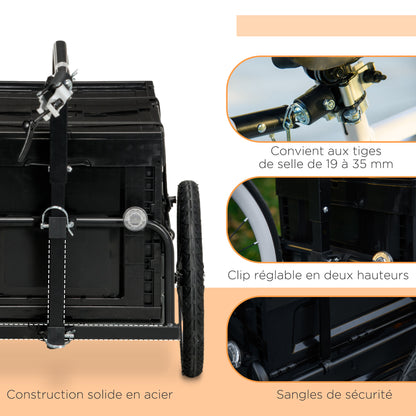 Convient aux tiges de selle de 19 à 35 mm

Clip réglable en deux hauteurs

Construction solide en acier

Sangles de sécurité