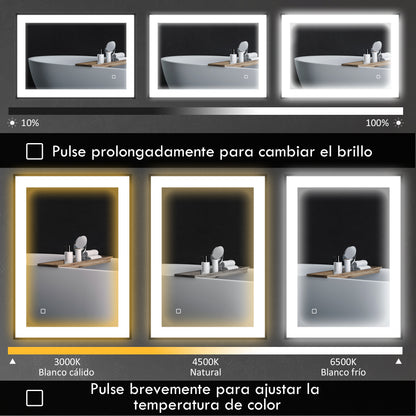 10%

100%

Pulse prolongadamente para cambiar el brillo

3000K
Blanco cálido

4500K
Natural

6500K
Blanco frío

Pulse brevemente para ajustar la temperatura de color