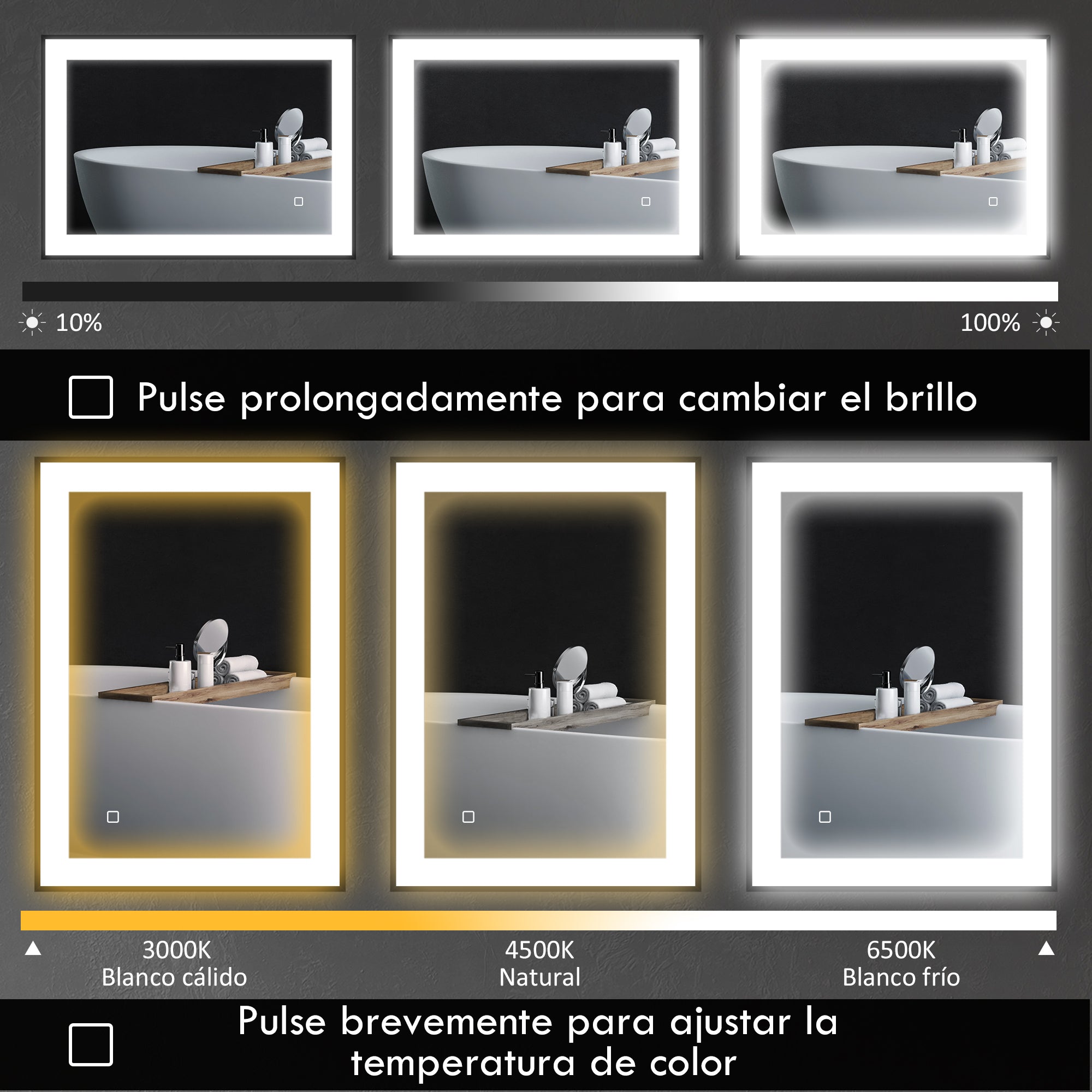 10%

100%

Pulse prolongadamente para cambiar el brillo

3000K
Blanco cálido

4500K
Natural

6500K
Blanco frío

Pulse brevemente para ajustar la temperatura de color