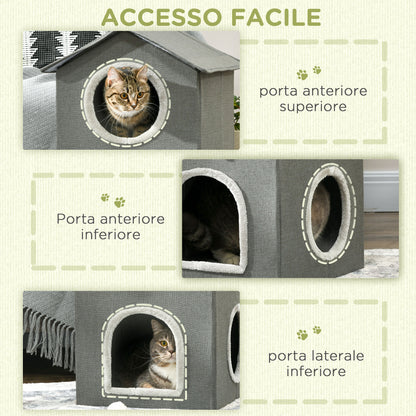 ACCESSO FACILE

porta anteriore superiore

Porta anteriore inferiore

porta laterale inferiore