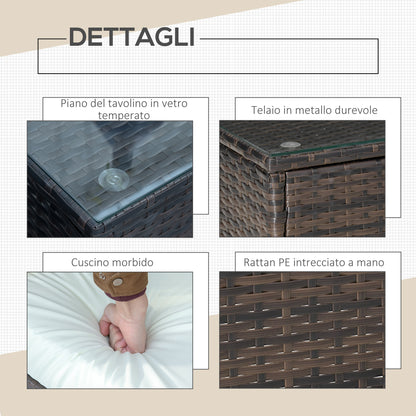 DETTAGLI

Piano del tavolino in vetro temperato

Telaio in metallo durevole

Cuscino morbido

Rattan PE intrecciato a mano