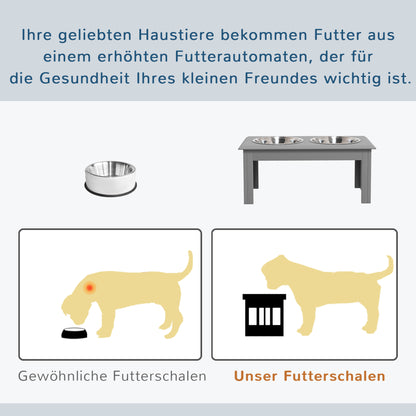 Ihre geliebten Haustiere bekommen Futter aus einem erhöhten Futterautomaten, der für die Gesundheit Ihres kleinen Freundes wichtig ist.

Gewöhnliche Futterschalen

Unser Futterschalen