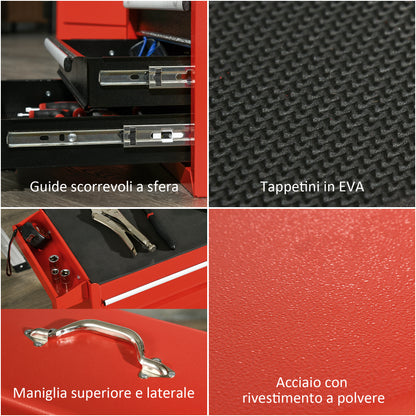 Guide scorrevoli a sfera

Tappetini in EVA

Maniglia superiore e laterale

Acciaio con rivestimento a polvere