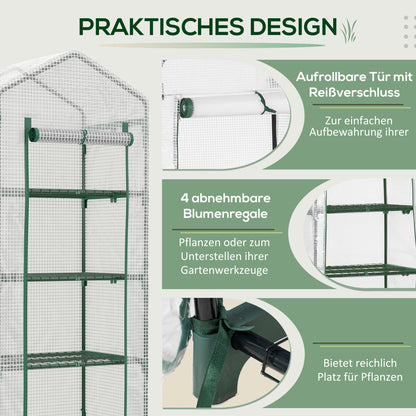 PRAKTISCHES DESIGN

Aufrollbare Tür mit Reißverschluss

Zur einfachen Aufbewahrung ihrer

4 abnehmbare Blumenregale

Pflanzen oder zum Unterstellen ihrer Gartenwerkzeuge

Bietet reichlich Platz für Pflanzen