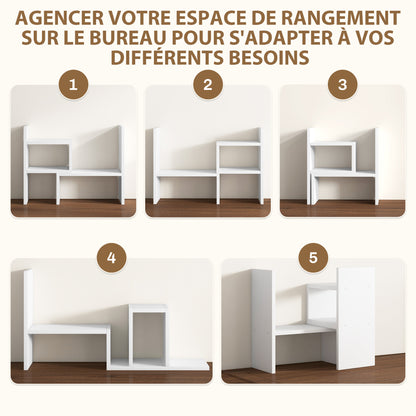 AGENCER VOTRE ESPACE DE RANGEMENT SUR LE BUREAU POUR S'ADAPTER À VOS DIFFÉRENTS BESOINS

1

2

3

4

5