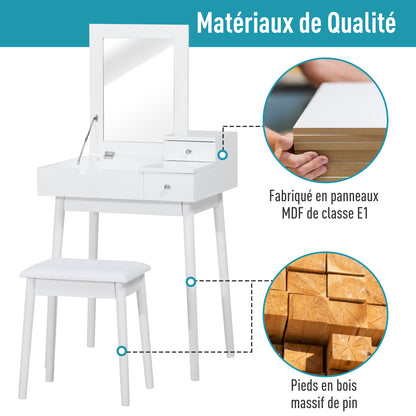 Matériaux de Qualité

Fabriqué en panneaux MDF de classe E1

Pieds en bois massif de pin