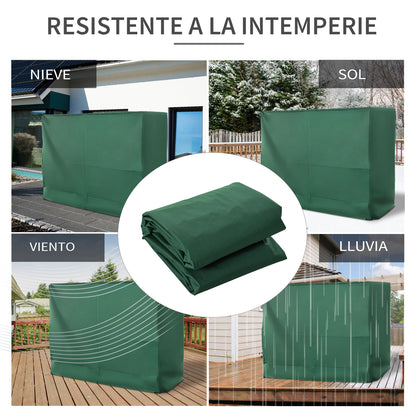 RESISTENTE A LA INTEMPERIE

NIEVE

SOL

VIENTO

LLUVIA