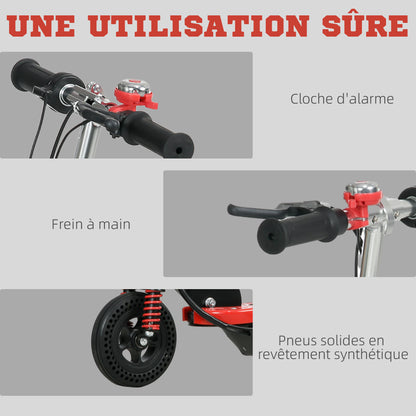 UNE UTILISATION SÛRE

Cloche d'alarme

Frein à main

Pneus solides en revêtement synthétique