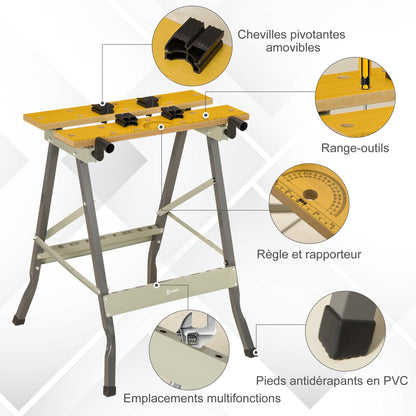 Chevilles pivotantes amovibles

Range-outils

Règle et rapporteur

Pieds antidérapants en PVC

Emplacements multifonctions