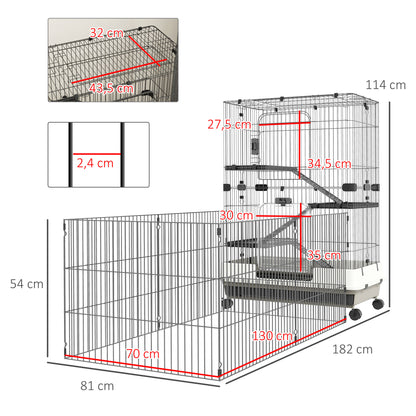 32 cm
43,5 cm
2,4 cm
114 cm
27,5 cm
34,5 cm
30 cm
35 cm
54 cm
130 cm
70 cm
182 cm
81 cm