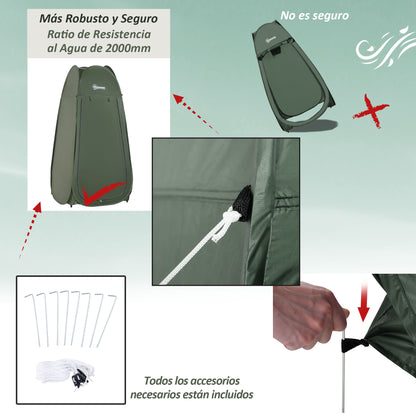 Más Robusto y Seguro
Ratio de Resistencia al Agua de 2000mm

No es seguro

Todos los accesorios necesarios están incluidos