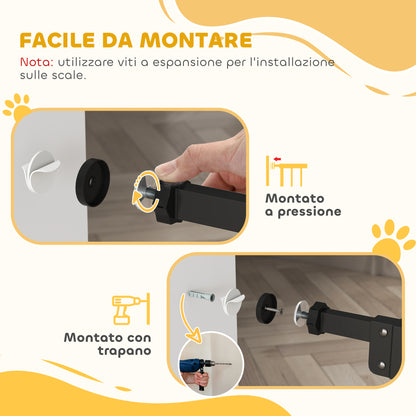 FACILE DA MONTARE

Nota: utilizzare viti a espansione per l'installazione sulle scale.

Montato a pressione

Montato con trapano