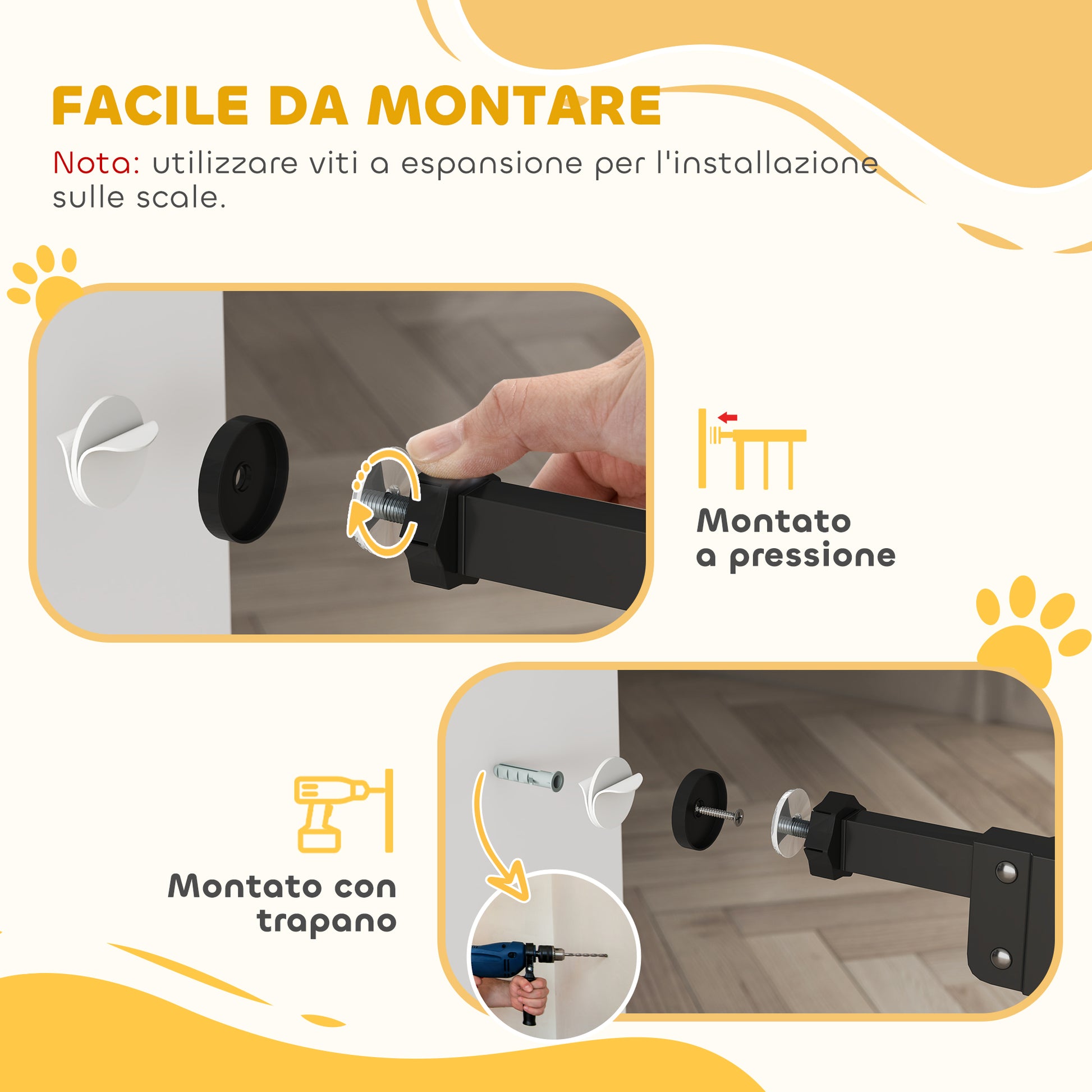 FACILE DA MONTARE

Nota: utilizzare viti a espansione per l'installazione sulle scale.

Montato a pressione

Montato con trapano