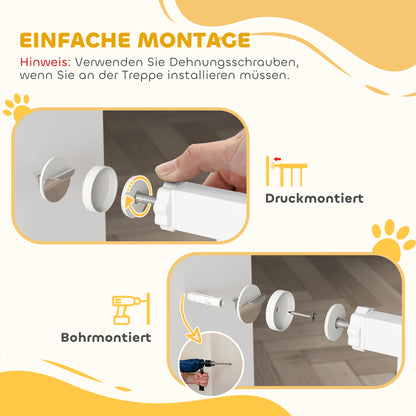 EINFACHE MONTAGE

Hinweis: Verwenden Sie Dehnungsschrauben, wenn Sie an der Treppe installieren müssen.

Druckmontiert

Bohrmontiert