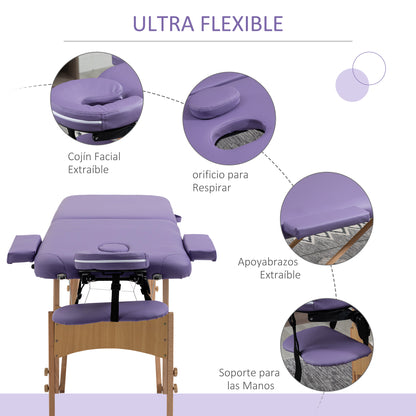 ULTRA FLEXIBLE

Cojín Facial Extraíble

orificio para Respirar

Apoyabrazos Extraíble

Soporte para las Manos