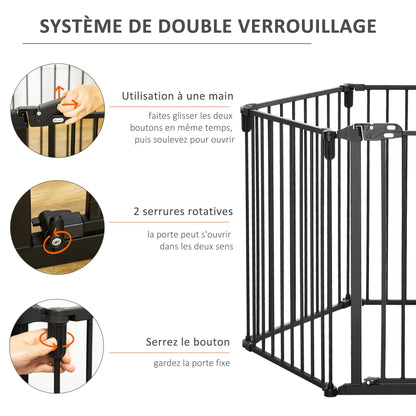 SYSTÈME DE DOUBLE VERROUILLAGE

Utilisation à une main

faites glisser les deux boutons en même temps, puis soulevez pour ouvrir

2 serrures rotatives

la porte peut s'ouvrir dans les deux sens

Serrez le bouton

gardez la porte fixe