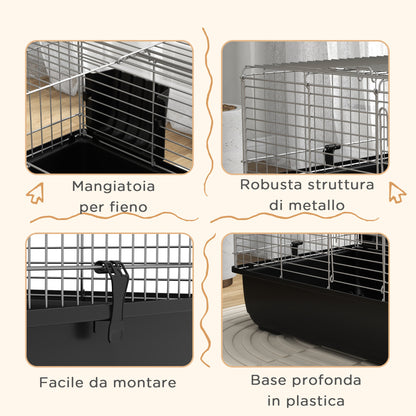 Mangiatoia per fieno

Robusta struttura di metallo

Facile da montare

Base profonda in plastica