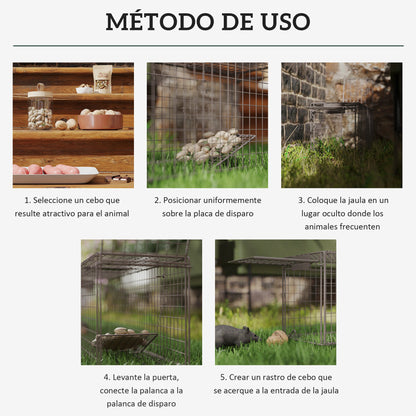 MÉTODO DE USO

1. Seleccione un cebo que resulte atractivo para el animal

2. Posicionar uniformemente sobre la placa de disparo

3. Coloque la jaula en un lugar oculto donde los animales frecuenten

4. Levante la puerta, conecte la palanca a la palanca de disparo

5. Crear un rastro de cebo que se acerque a la entrada de la jaula