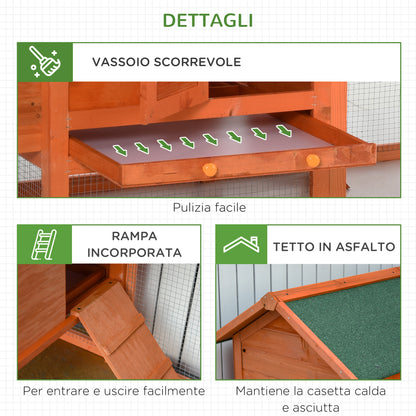 DETTAGLI

VASSOIO SCORREVOLE

Pulizia facile

RAMPA INCORPORATA

Per entrare e uscire facilmente

TETTO IN ASFALTO

Mantiene la casetta calda e asciutta