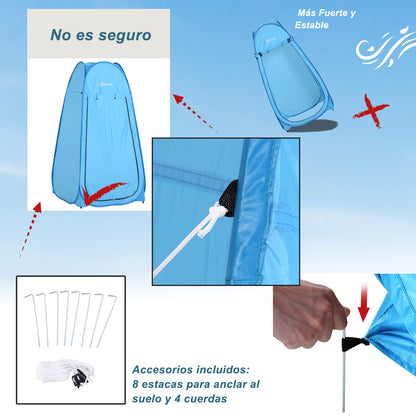 No es seguro

Más Fuerte y Estable

Accesorios incluidos:
8 estacas para anclar al suelo y 4 cuerdas