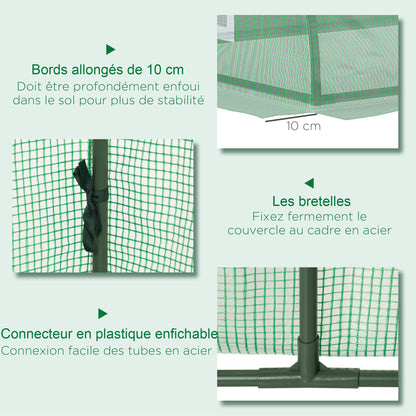 Bords allongés de 10 cm
Doit être profondément enfoui dans le sol pour plus de stabilité

10 cm

Les bretelles
Fixez fermement le couvercle au cadre en acier

Connecteur en plastique enfichable
Connexion facile des tubes en acier