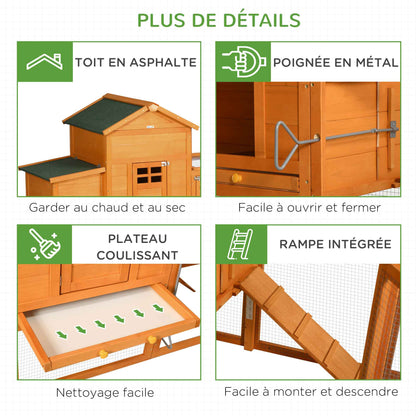 PLUS DE DÉTAILS

TOIT EN ASPHALTE

Garder au chaud et au sec

POIGNÉE EN MÉTAL

Facile à ouvrir et fermer

PLATEAU COULISSANT

Nettoyage facile

RAMPE INTÉGRÉE

Facile à monter et descendre