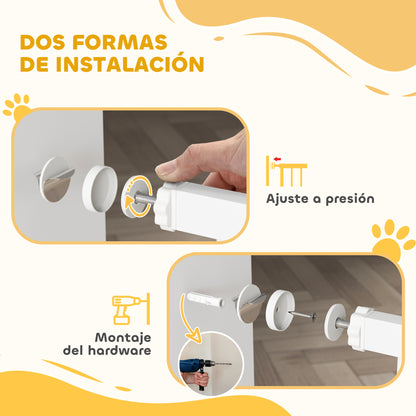 DOS FORMAS
DE INSTALACIÓN

Ajuste a presión

Montaje
del hardware