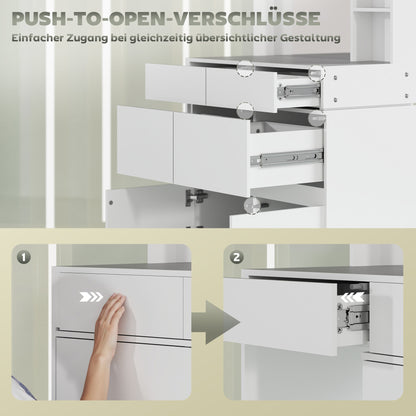 PUSH-TO-OPEN-VERSCHLÜSSE
Einfacher Zugang bei gleichzeitig übersichtlicher Gestaltung

1

2