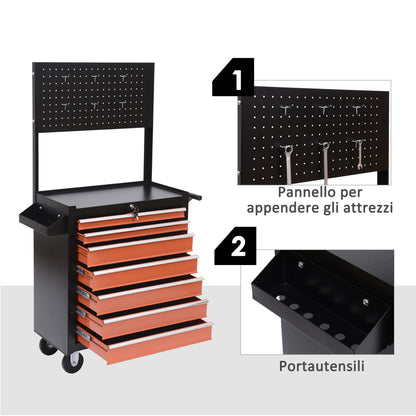 1

Pannello per appendere gli attrezzi

2

Portautensili