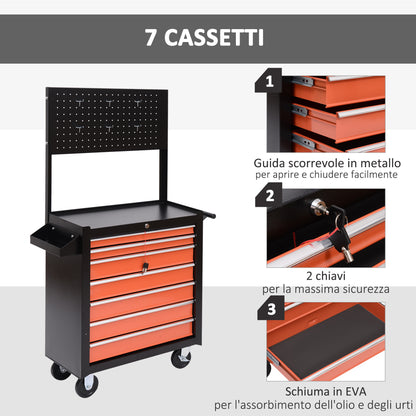 7 CASSETTI

1

Guida scorrevole in metallo
per aprire e chiudere facilmente

2

2 chiavi
per la massima sicurezza

3

Schiuma in EVA
per l'assorbimento dell'olio e degli urti