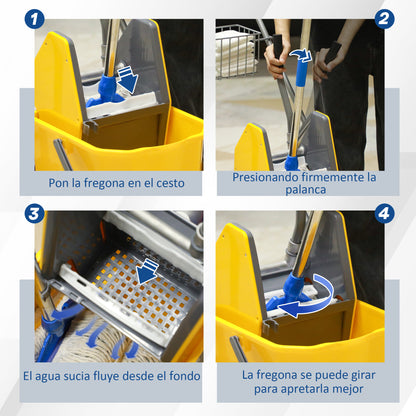 1

Pon la fregona en el cesto

2

Presionando firmemente la palanca

3

El agua sucia fluye desde el fondo

4

La fregona se puede girar para apretarla mejor