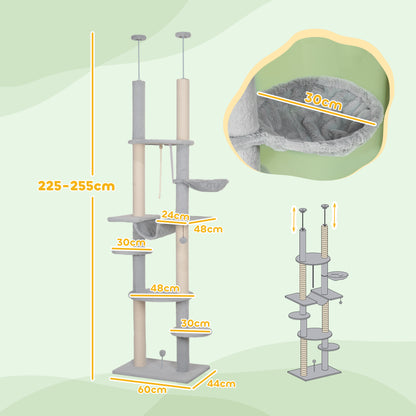 225-255cm

30cm

24cm
48cm

30cm

48cm

30cm

60cm
44cm