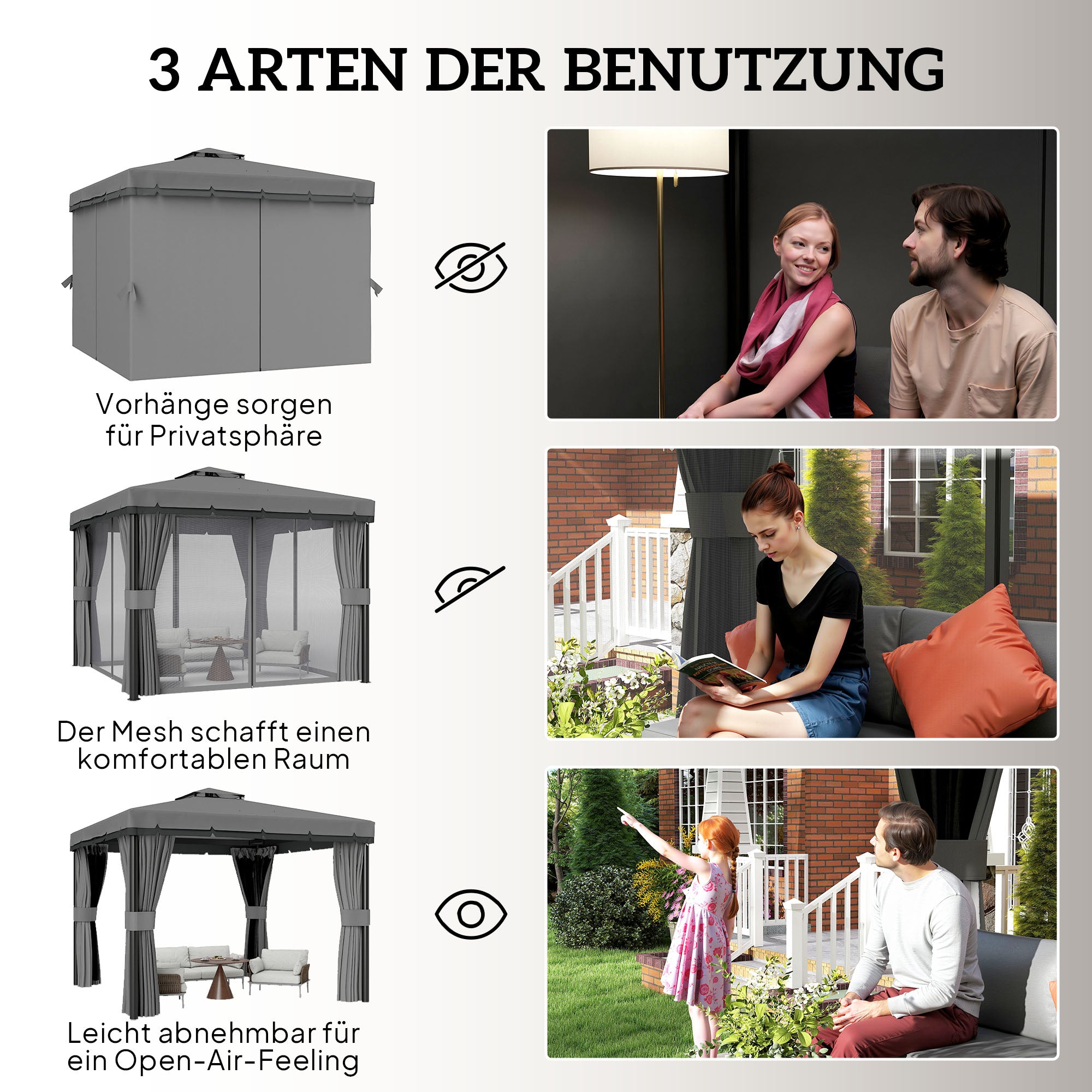 3 ARTEN DER BENUTZUNG

Vorhänge sorgen für Privatsphäre

Der Mesh schafft einen komfortablen Raum

Leicht abnehmbar für ein Open-Air-Feeling