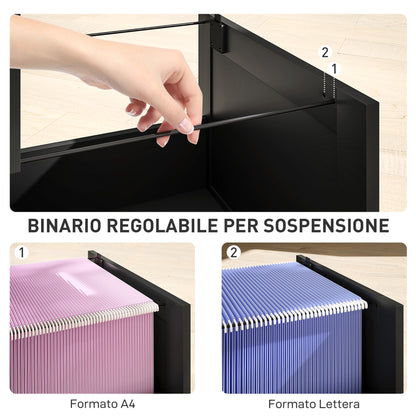 2
1
BINARIO REGOLABILE PER SOSPENSIONE
1
2
Formato A4
Formato Lettera