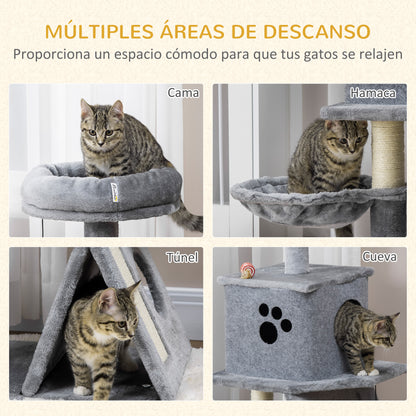 MÚLTIPLES ÁREAS DE DESCANSO
Proporciona un espacio cómodo para que tus gatos se relajen

Cama

Hamaca

Túnel

Cueva