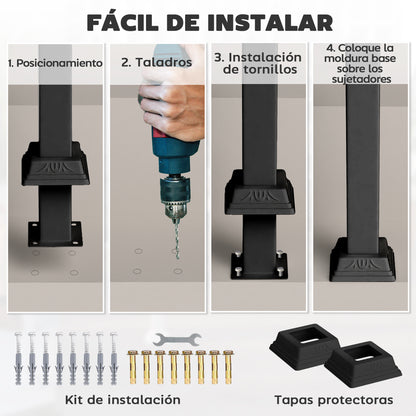 FÁCIL DE INSTALAR

1. Posicionamiento

2. Taladros

3. Instalación de tornillos

4. Coloque la moldura base sobre los sujetadores

Kit de instalación

Tapas protectoras