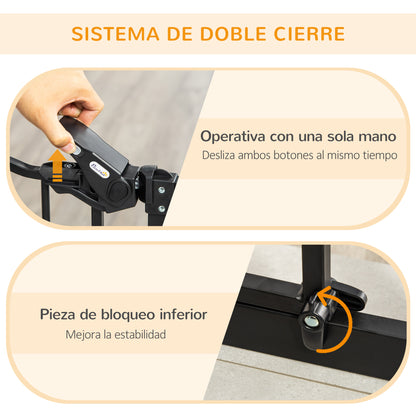 SISTEMA DE DOBLE CIERRE

Operativa con una sola mano
Desliza ambos botones al mismo tiempo

Pieza de bloqueo inferior
Mejora la estabilidad