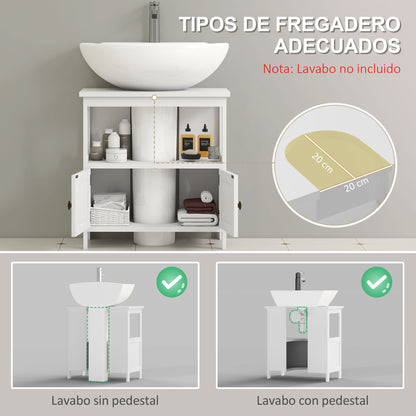 TIPOS DE FREGADERO ADECUADOS

Nota: Lavabo no incluido

20 cm

20 cm

Lavabo sin pedestal

Lavabo con pedestal