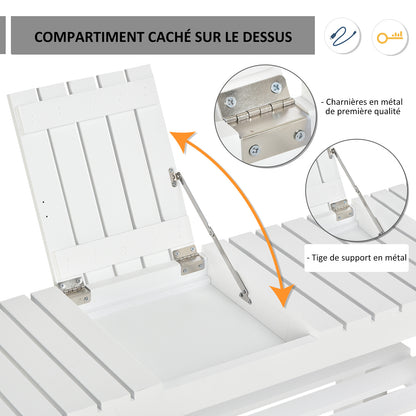 COMPARTIMENT CACHÉ SUR LE DESSUS

- Charnières en métal de première qualité

- Tige de support en métal