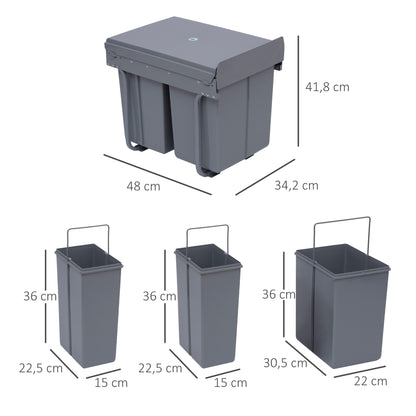 41,8 cm

48 cm

34,2 cm

36 cm

22,5 cm

15 cm

36 cm

22,5 cm

15 cm

36 cm

30,5 cm

22 cm